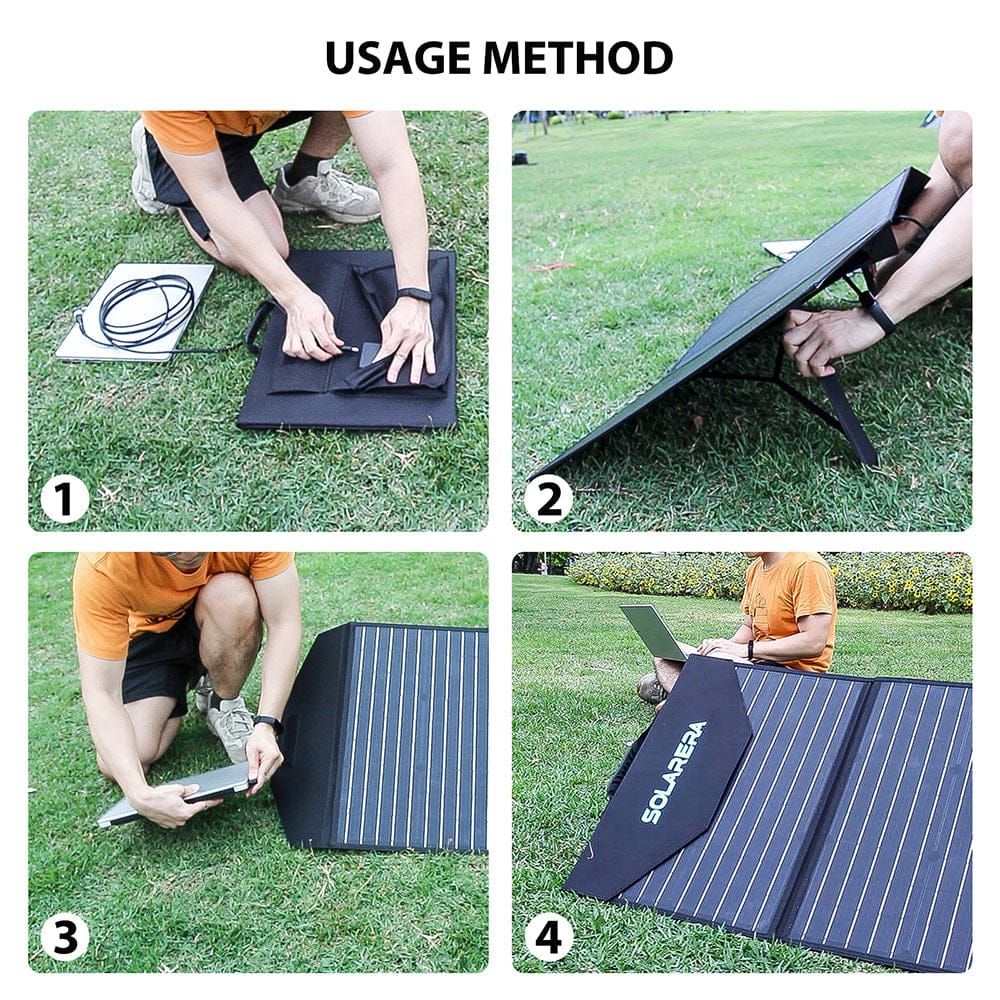 USAGE METHOD

1

2

3

SOLARERA

4